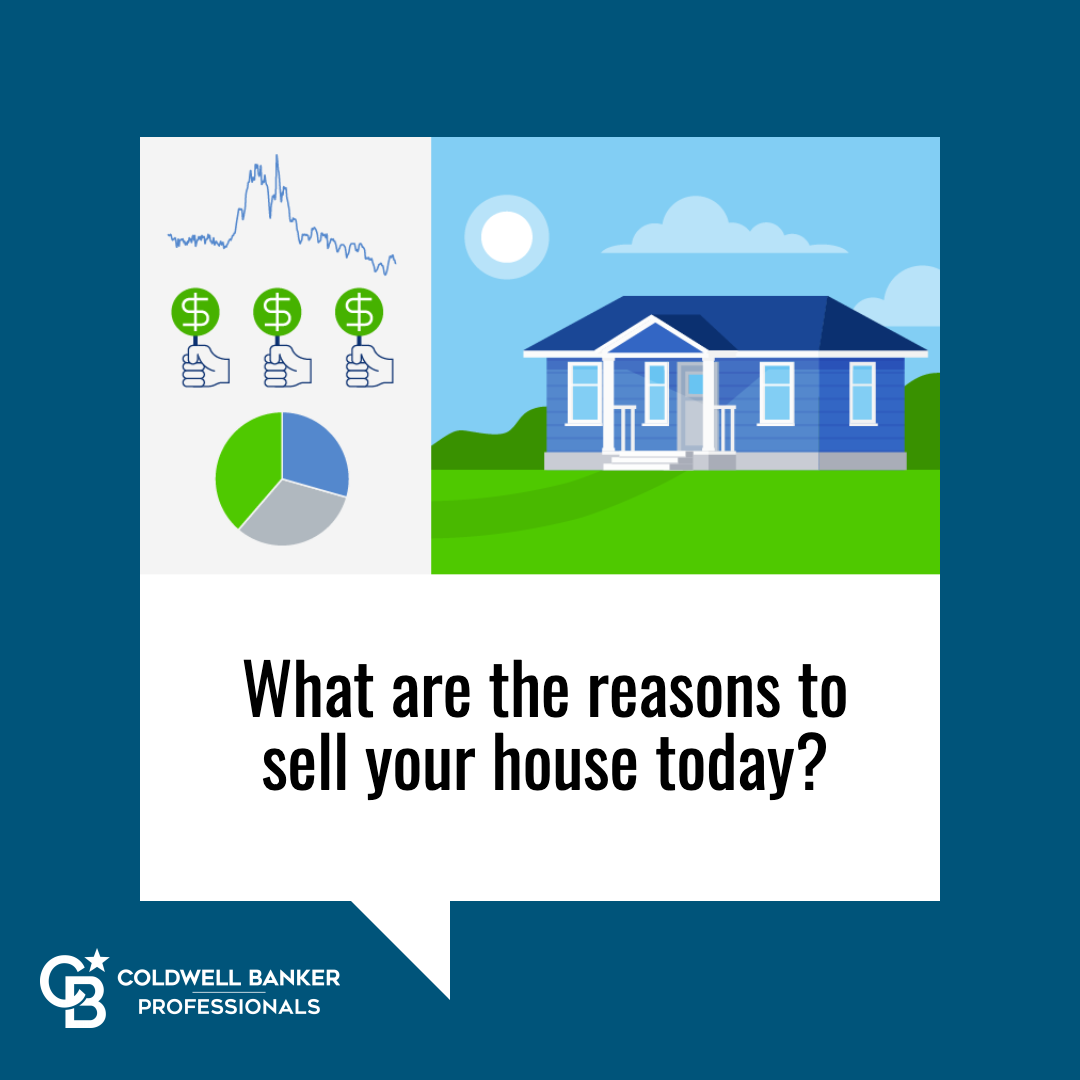 $ $ $

What are the reasons to sell your house today?

CB COLDWELL BANKER PROFESSIONALS